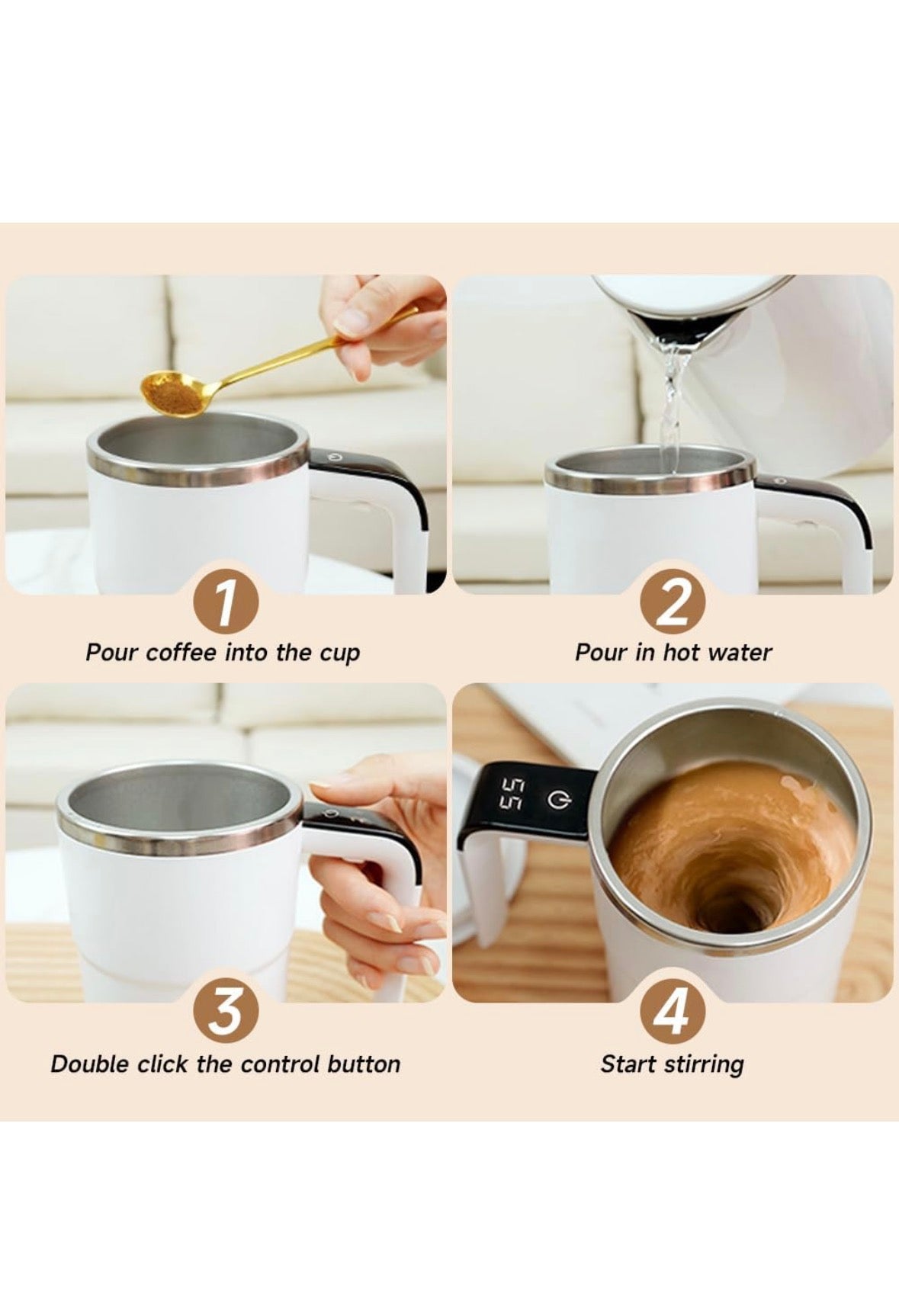 1

Pour coffee into the cup

2

Pour in hot water

3

Double click the control button

55

4

Start stirring