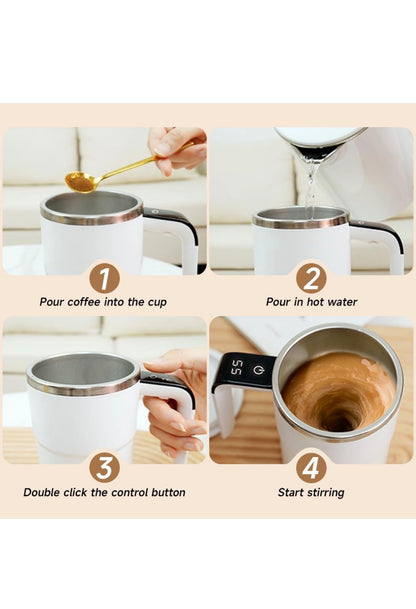 1
Pour coffee into the cup

2
Pour in hot water

3
Double click the control button

55

4
Start stirring